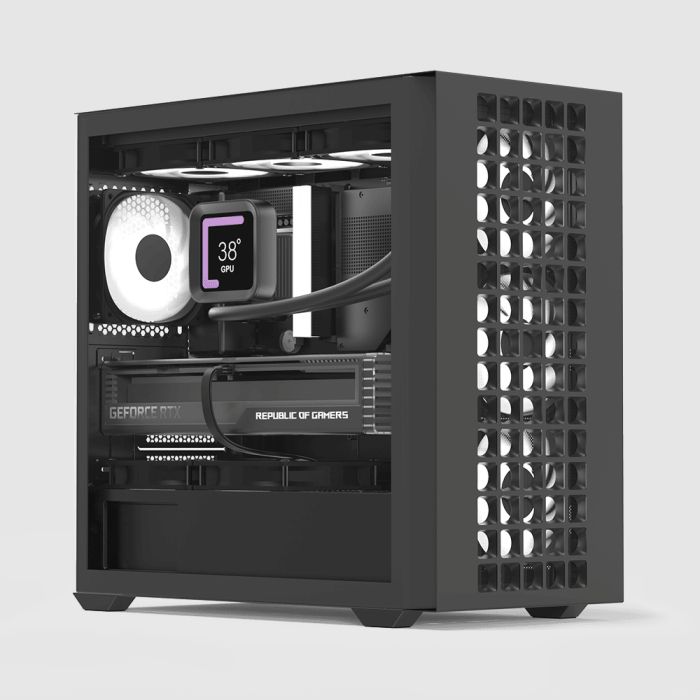 38°
GPU
GEFORCE RTX
REPUBLIC OF GAMERS