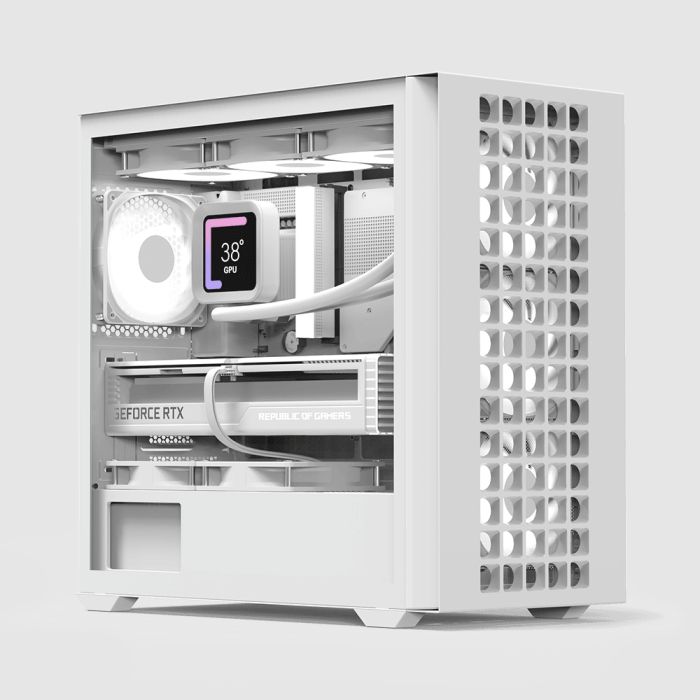 38°
GPU

GEFORCE RTX
REPUBLIC OF GAMERS