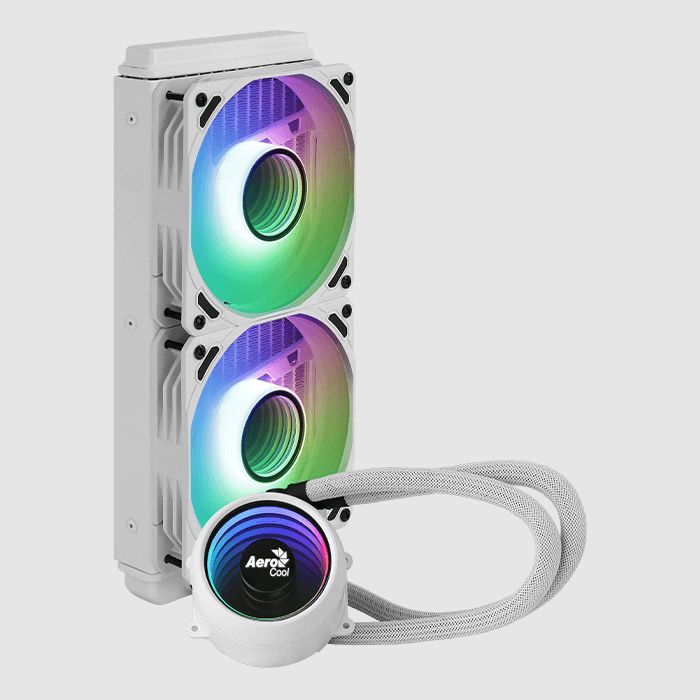 Aero Cool