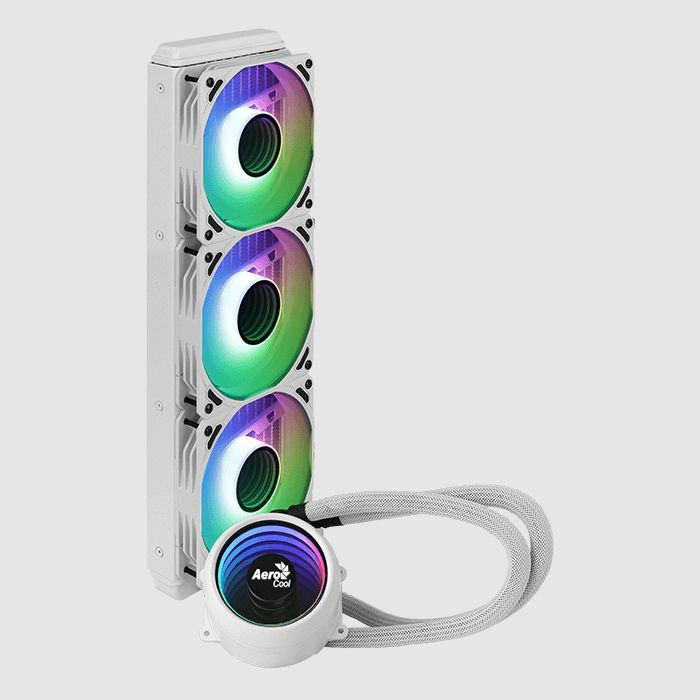 Aero Cool