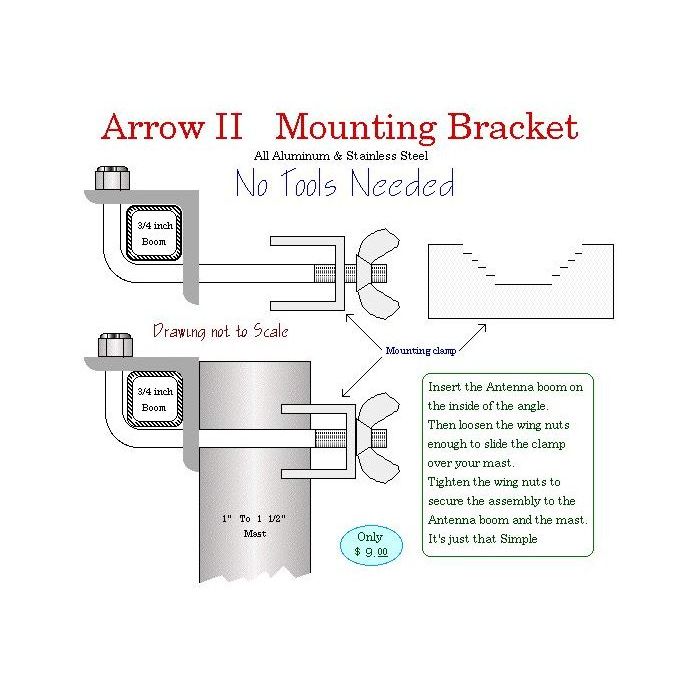 Arrow II Mounting Bracket

All Aluminum & Stainless Steel

No Tools Needed

3/4 inch Boom

Drawing not to Scale

Mounting clamp

3/4 inch Boom

1" To 1 1/2" Mast

Only $ 9.00

Insert the Antenna boom on the inside of the angle. Then loosen the wing nuts enough to slide the clamp over your mast. Tighten the wing nuts to secure the assembly to the Antenna boom and the mast. It's just that Simple